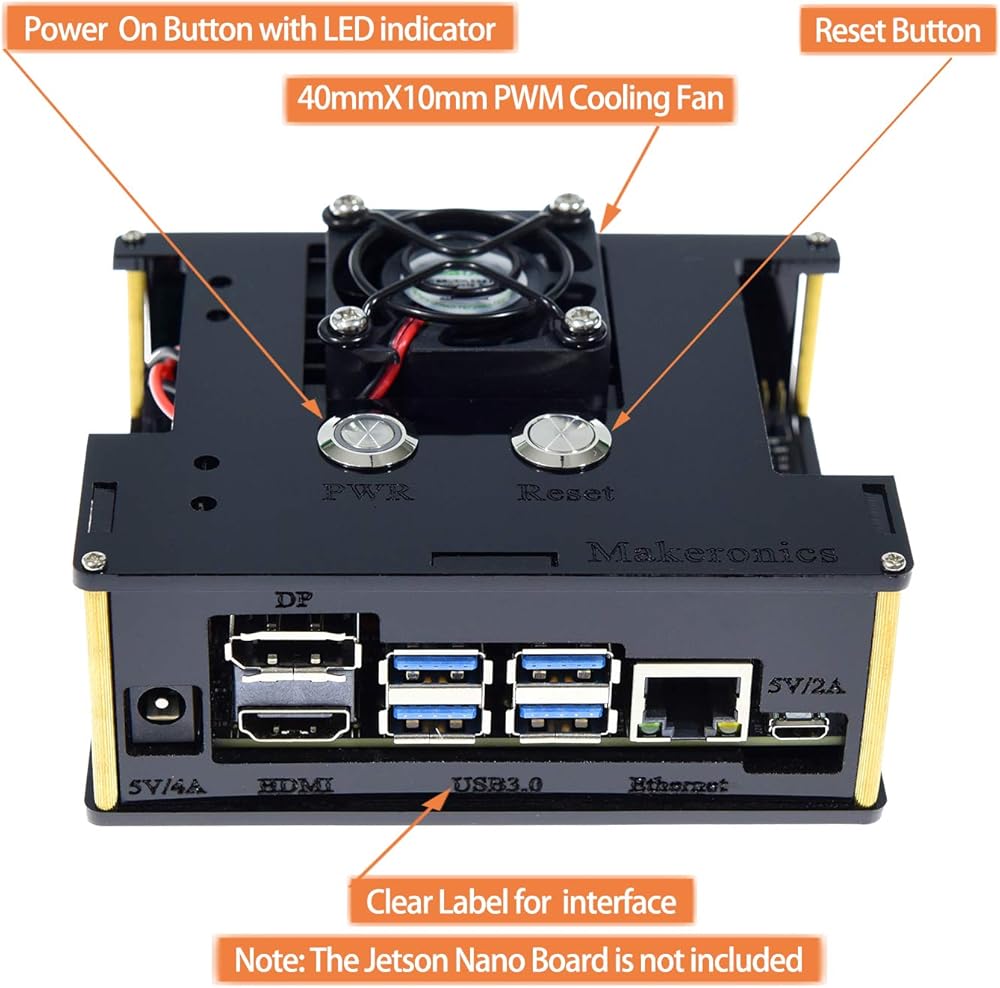 Power On Button with LED indicator

Reset Button

40mmX10mm PWM Cooling Fan

PWR

Reset

Makeronics

DP

5V/2A

5V/4A

HDMI

USB3.0

Ethernet

Clear Label for interface

Note: The Jetson Nano Board is not included