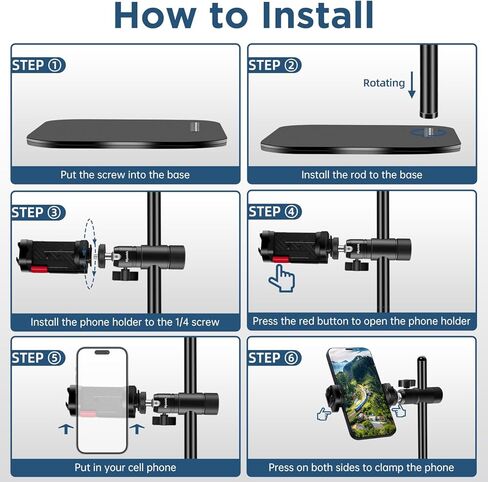 How to Install

STEP ①

Put the screw into the base

STEP ②

Rotating

Install the rod to the base

STEP ③

Install the phone holder to the 1/4 screw

STEP ④

Press the red button to open the phone holder

STEP ⑤

Put in your cell phone

STEP ⑥

Press on both sides to clamp the phone