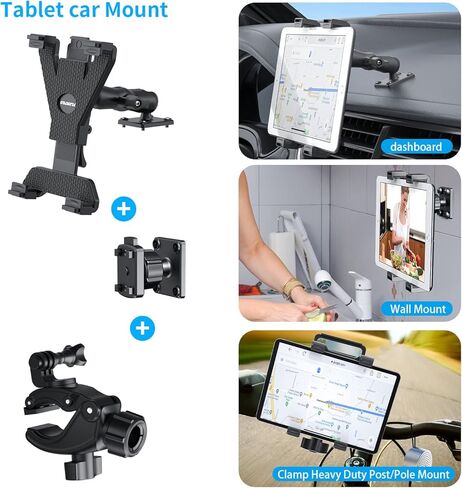 Tablet car Mount

+

+

dashboard

Wall Mount

Clamp Heavy Duty Post/Pole Mount