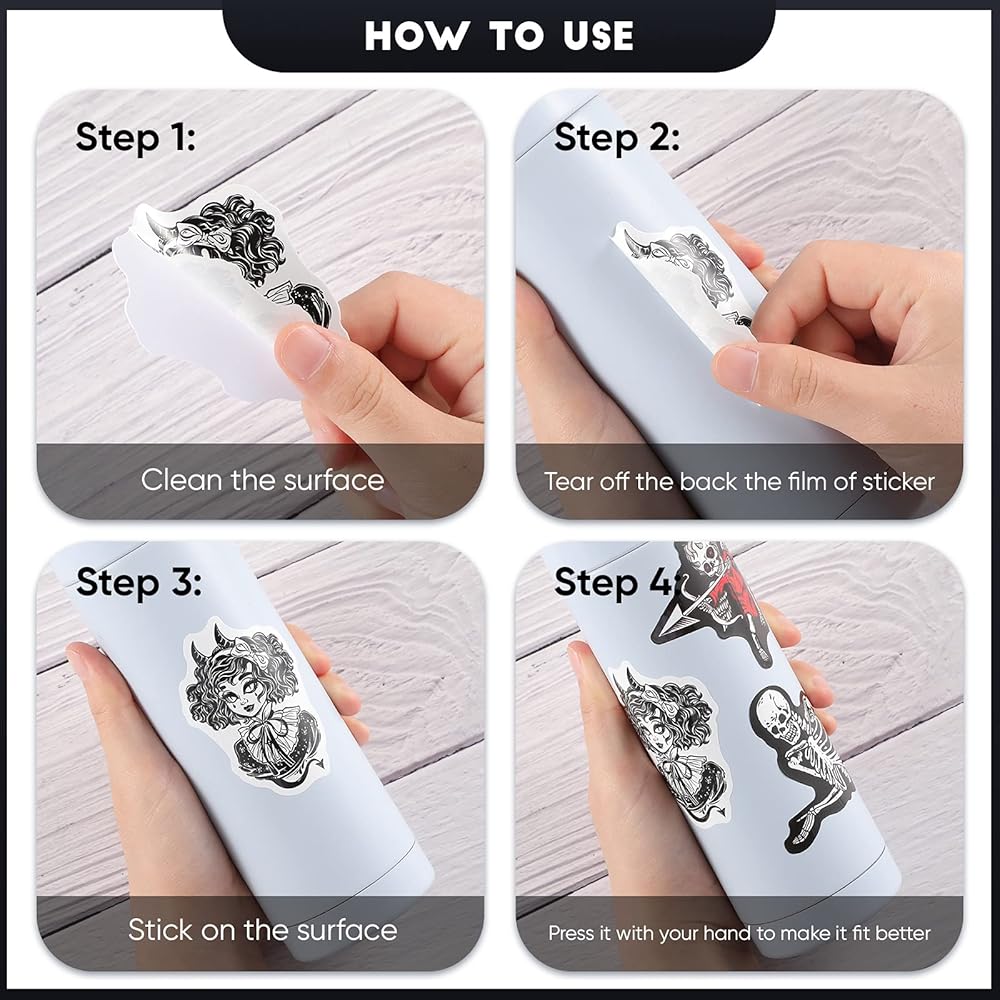 HOW TO USE

Step 1:

Clean the surface

Step 2:

Tear off the back the film of sticker

Step 3:

Stick on the surface

Step 4:

Press it with your hand to make it fit better