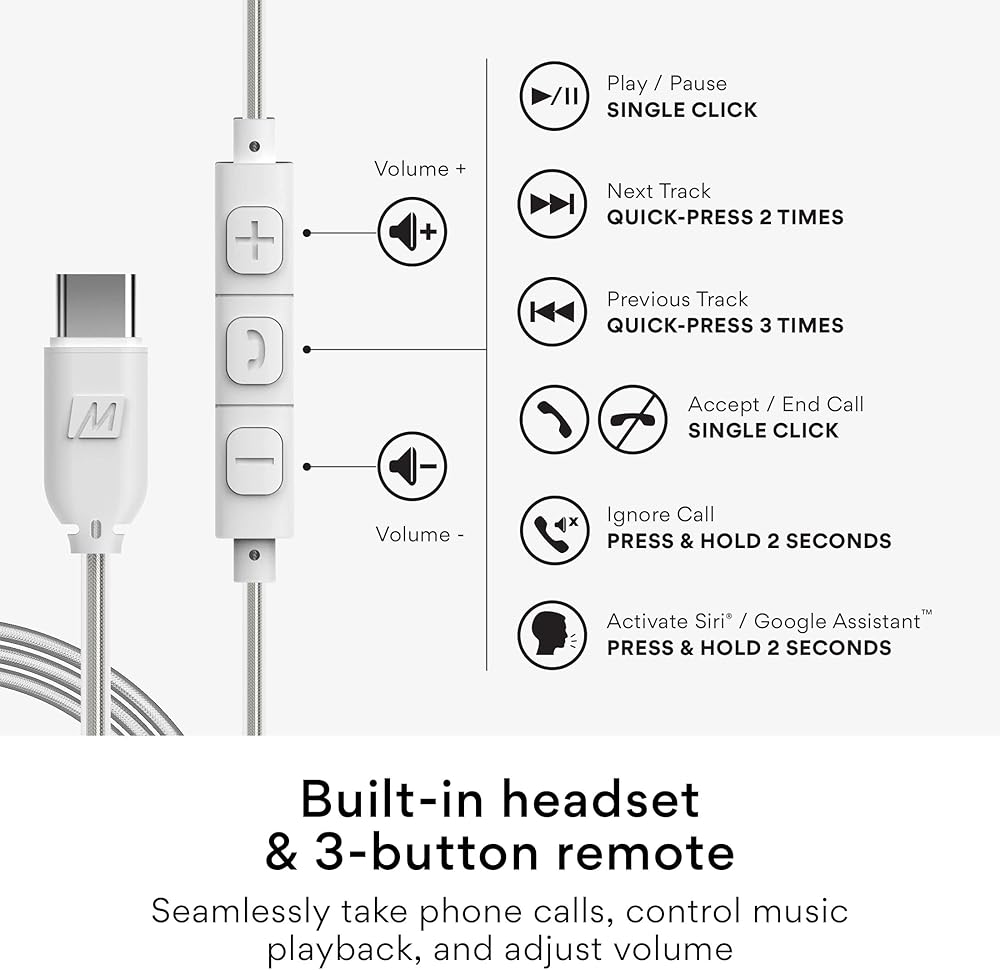 Volume +

Volume -

Play / Pause
SINGLE CLICK

Next Track
QUICK-PRESS 2 TIMES

Previous Track
QUICK-PRESS 3 TIMES

Accept / End Call
SINGLE CLICK

Ignore Call
PRESS & HOLD 2 SECONDS

Activate Siri® / Google Assistant™
PRESS & HOLD 2 SECONDS

Built-in headset & 3-button remote

Seamlessly take phone calls, control music playback, and adjust volume