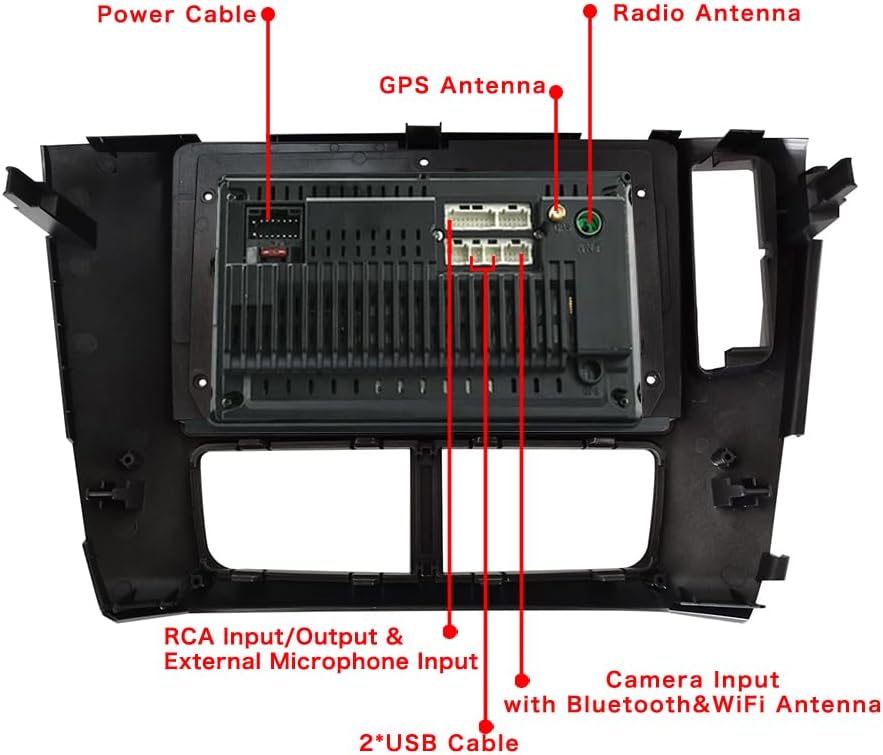 Power Cable

Radio Antenna

GPS Antenna

RCA Input/Output &
External Microphone Input

Camera Input
with Bluetooth&WiFi Antenna

2*USB Cable