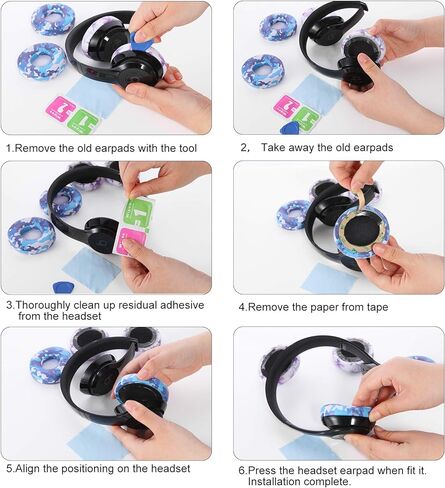 1.Remove the old earpads with the tool

2, Take away the old earpads

3.Thoroughly clean up residual adhesive from the headset

4.Remove the paper from tape

5.Align the positioning on the headset

6.Press the headset earpad when fit it. Installation complete.