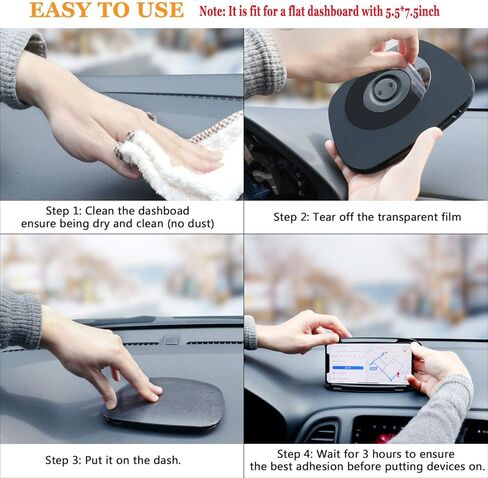 EASY TO USE Note: It is fit for a flat dashboard with 5.5*7.5inch

Step 1: Clean the dashboad ensure being dry and clean (no dust)

Step 2: Tear off the transparent film

Step 3: Put it on the dash.

Step 4: Wait for 3 hours to ensure the best adhesion before putting devices on.