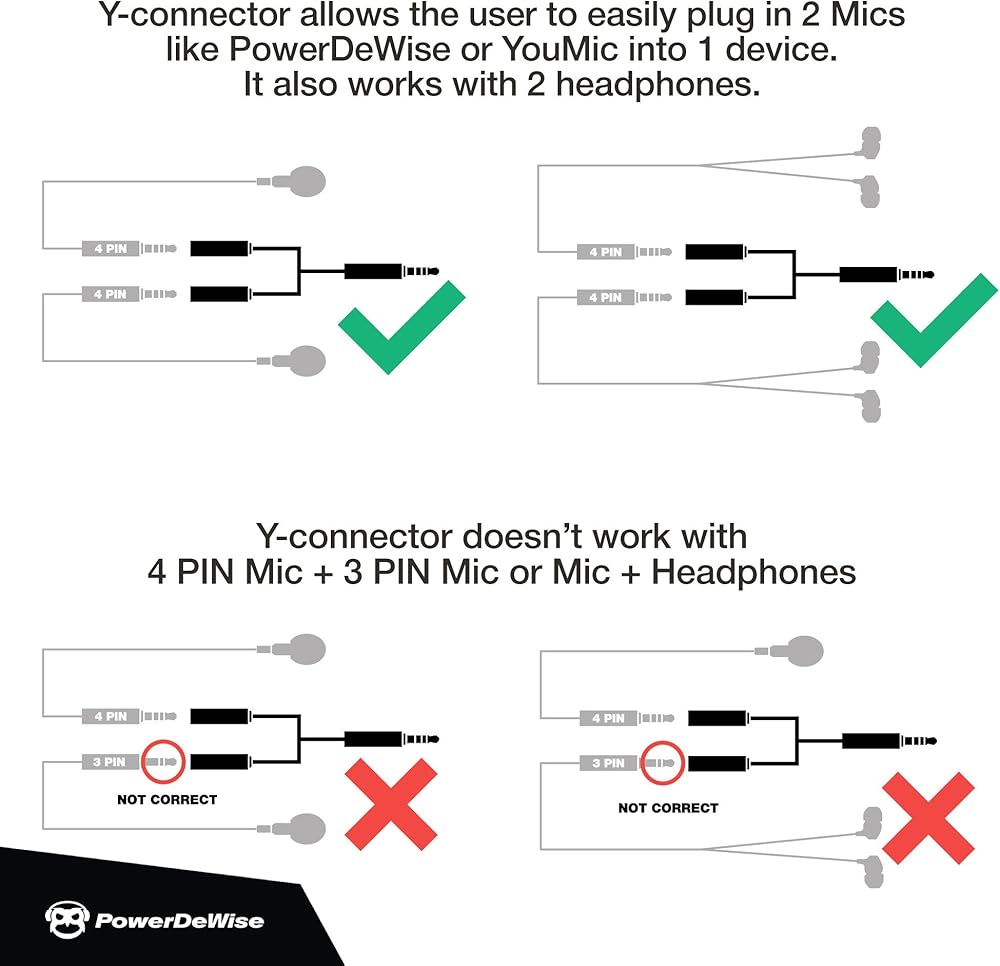 Y-connector allows the user to easily plug in 2 Mics like PowerDeWise or YouMic into 1 device. It also works with 2 headphones.

4 PIN

4 PIN

4 PIN

4 PIN

Y-connector doesn't work with 4 PIN Mic + 3 PIN Mic or Mic + Headphones

4 PIN

3 PIN

NOT CORRECT

4 PIN

3 PIN

NOT CORRECT

PowerDeWise