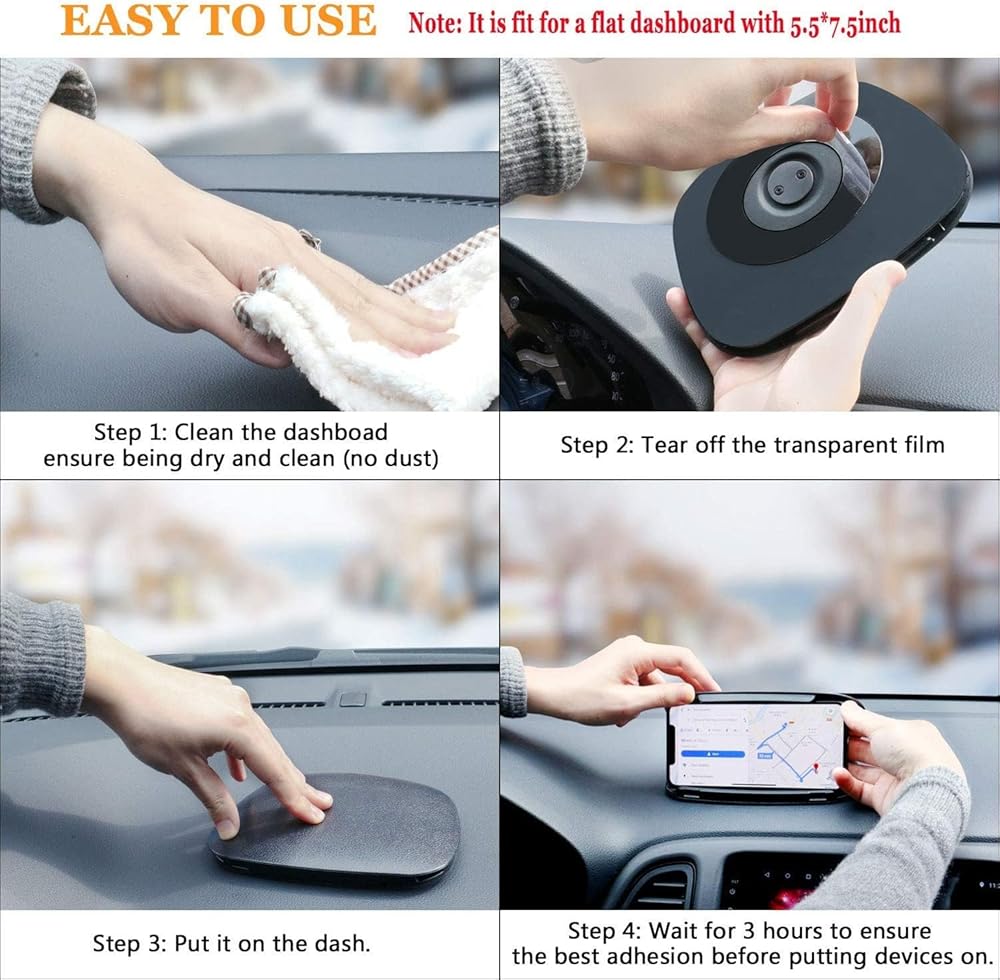 EASY TO USE Note: It is fit for a flat dashboard with 5.5*7.5inch

Step 1: Clean the dashboad ensure being dry and clean (no dust)

Step 2: Tear off the transparent film

Step 3: Put it on the dash.

Step 4: Wait for 3 hours to ensure the best adhesion before putting devices on.