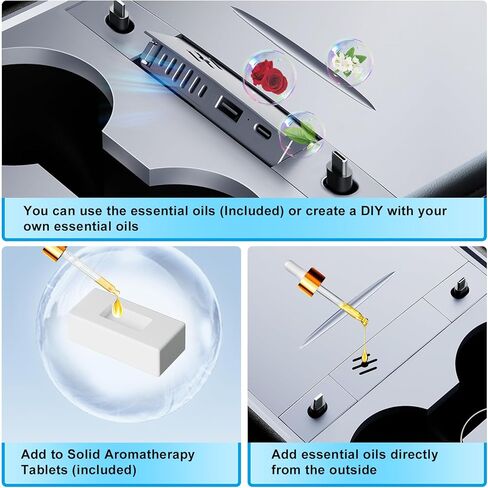 You can use the essential oils (Included) or create a DIY with your own essential oils

Add to Solid Aromatherapy Tablets (included)

Add essential oils directly from the outside