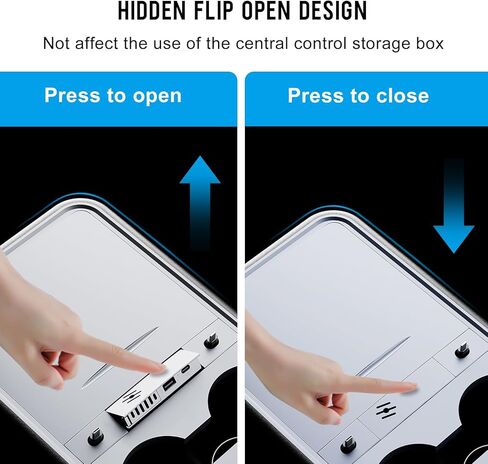 HIDDEN FLIP OPEN DESIGN

Not affect the use of the central control storage box

Press to open

Press to close