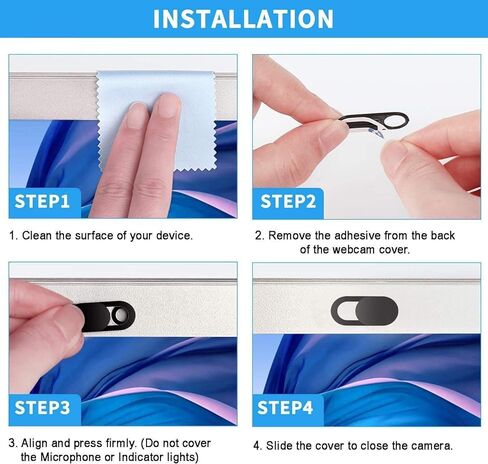 INSTALLATION

STEP1

1. Clean the surface of your device.

STEP2

2. Remove the adhesive from the back of the webcam cover.

STEP3

3. Align and press firmly. (Do not cover the Microphone or Indicator lights)

STEP4

4. Slide the cover to close the camera.