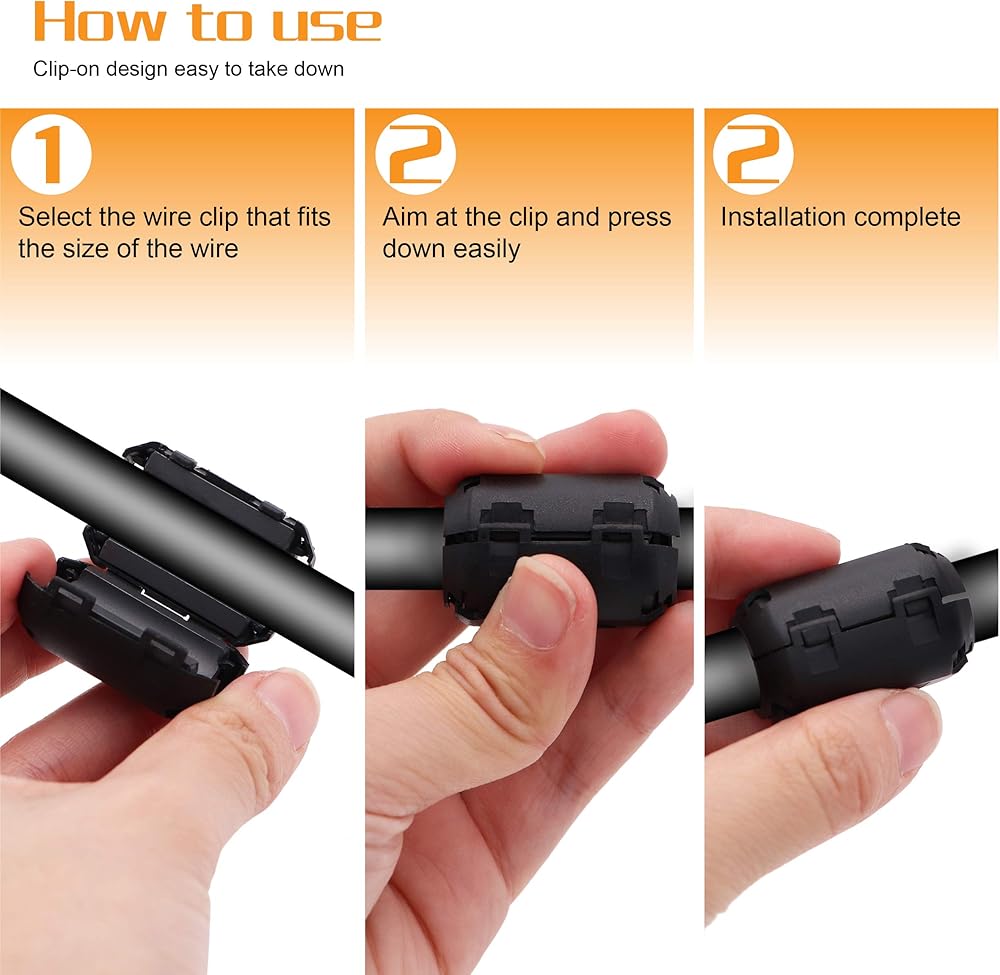 How to use

Clip-on design easy to take down

1

Select the wire clip that fits the size of the wire

2

Aim at the clip and press down easily

2

Installation complete