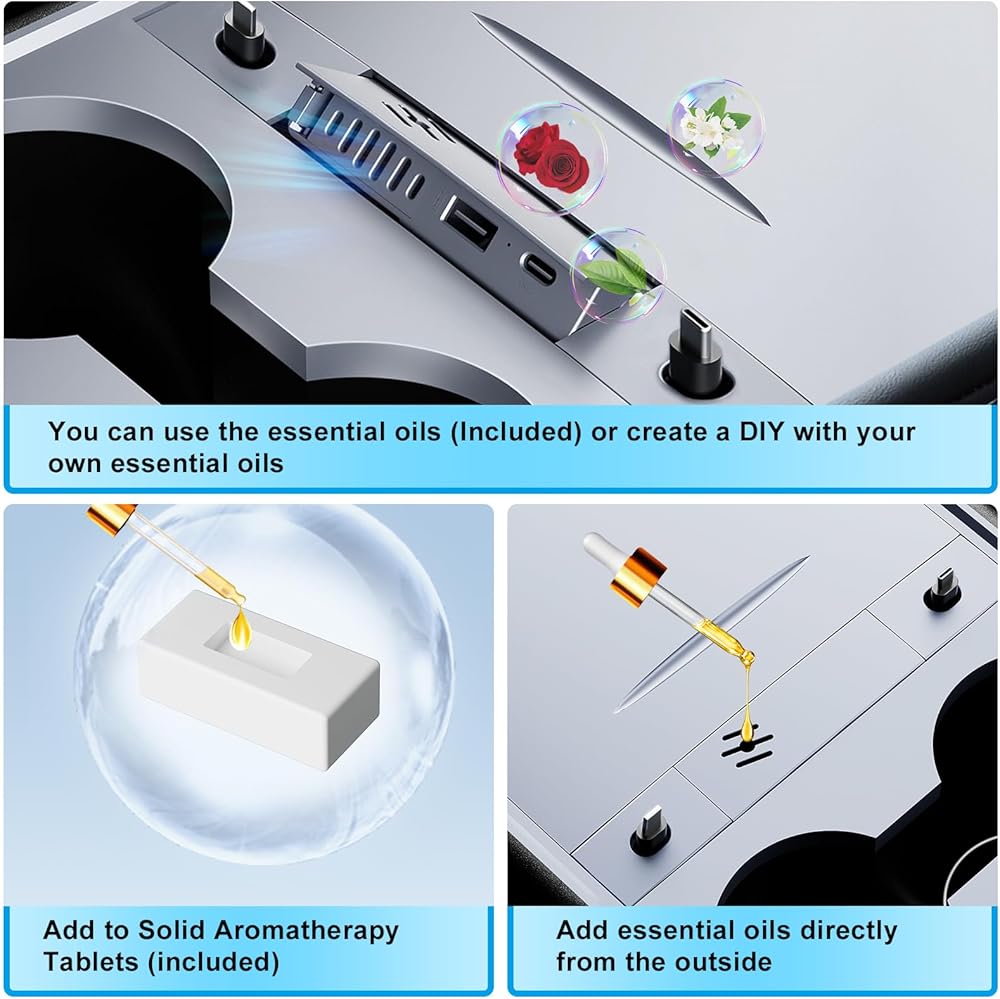 You can use the essential oils (Included) or create a DIY with your own essential oils

Add to Solid Aromatherapy Tablets (included)

Add essential oils directly from the outside