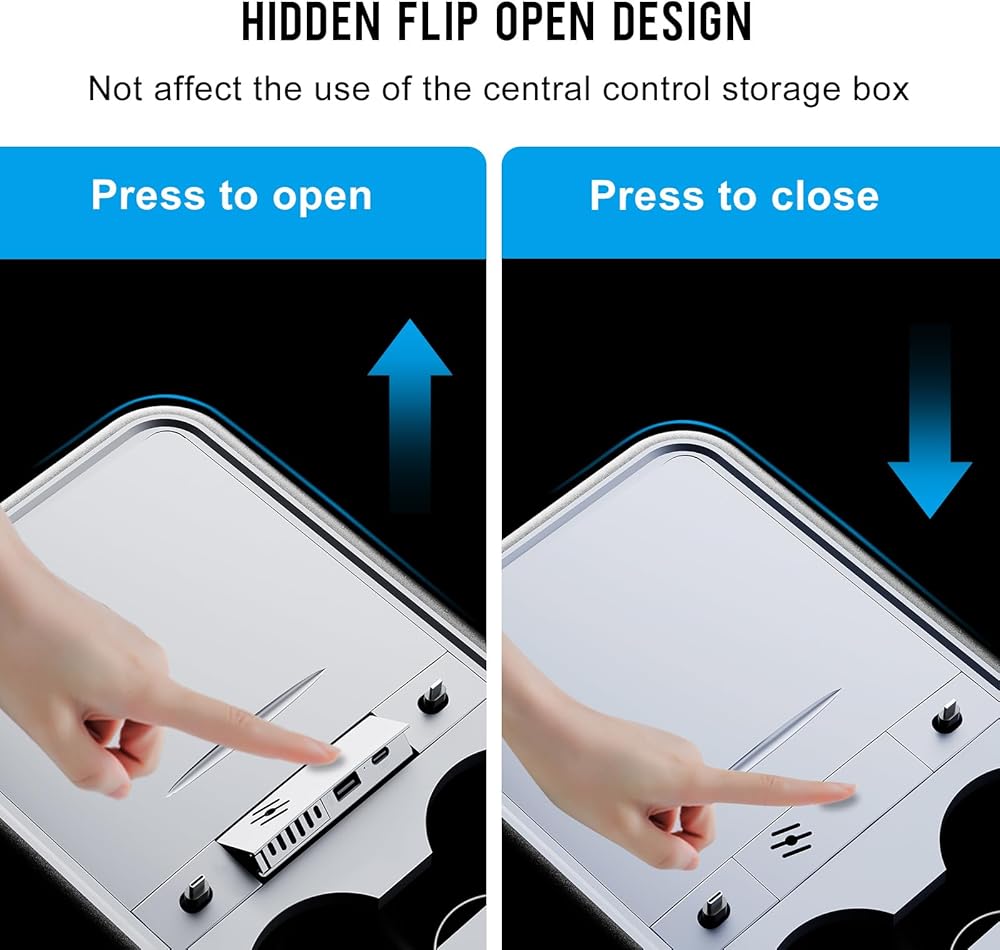 HIDDEN FLIP OPEN DESIGN

Not affect the use of the central control storage box

Press to open

Press to close