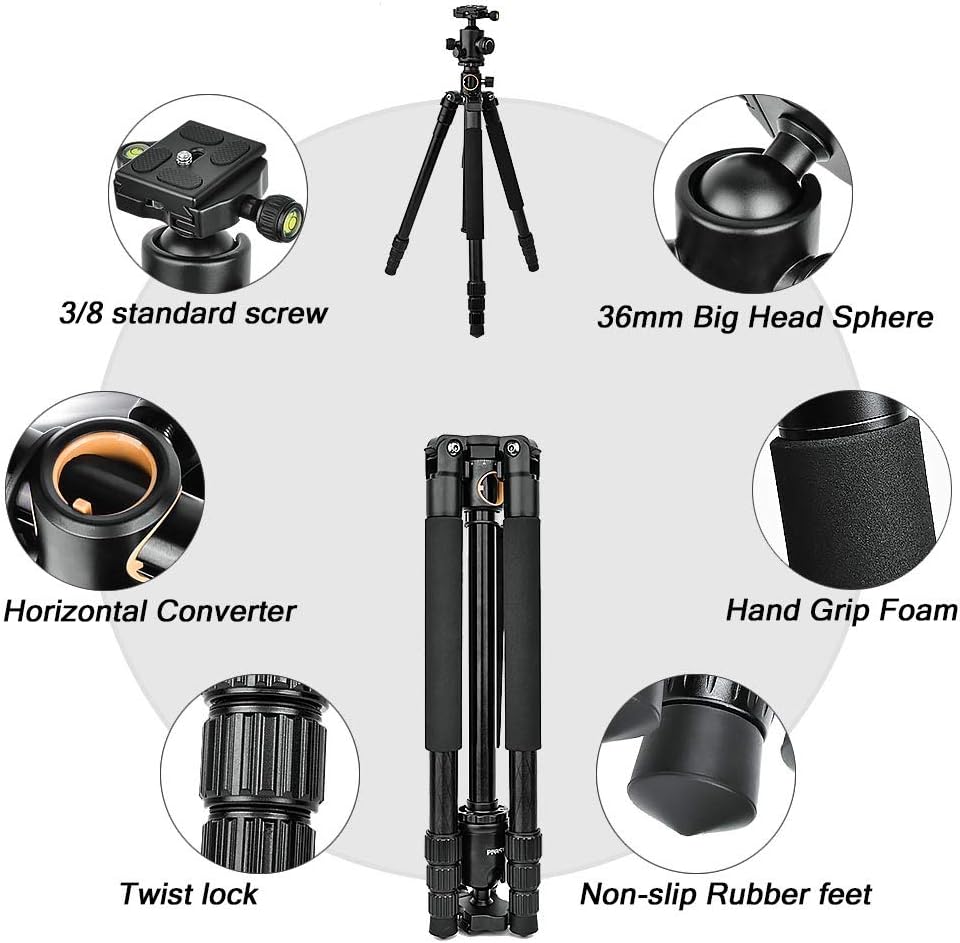 3/8 standard screw

36mm Big Head Sphere

Horizontal Converter

Hand Grip Foam

Twist lock

Non-slip Rubber feet