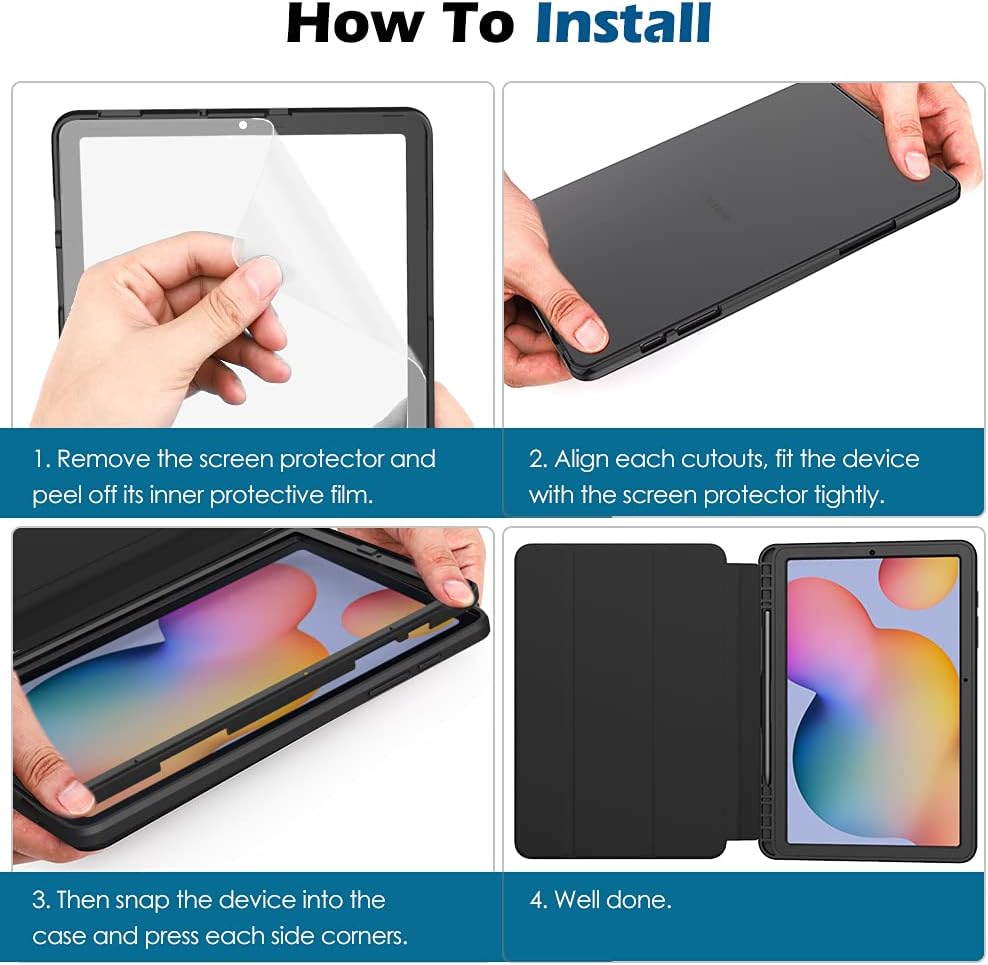 How To Install

1. Remove the screen protector and peel off its inner protective film.

2. Align each cutouts, fit the device with the screen protector tightly.

3. Then snap the device into the case and press each side corners.

4. Well done.