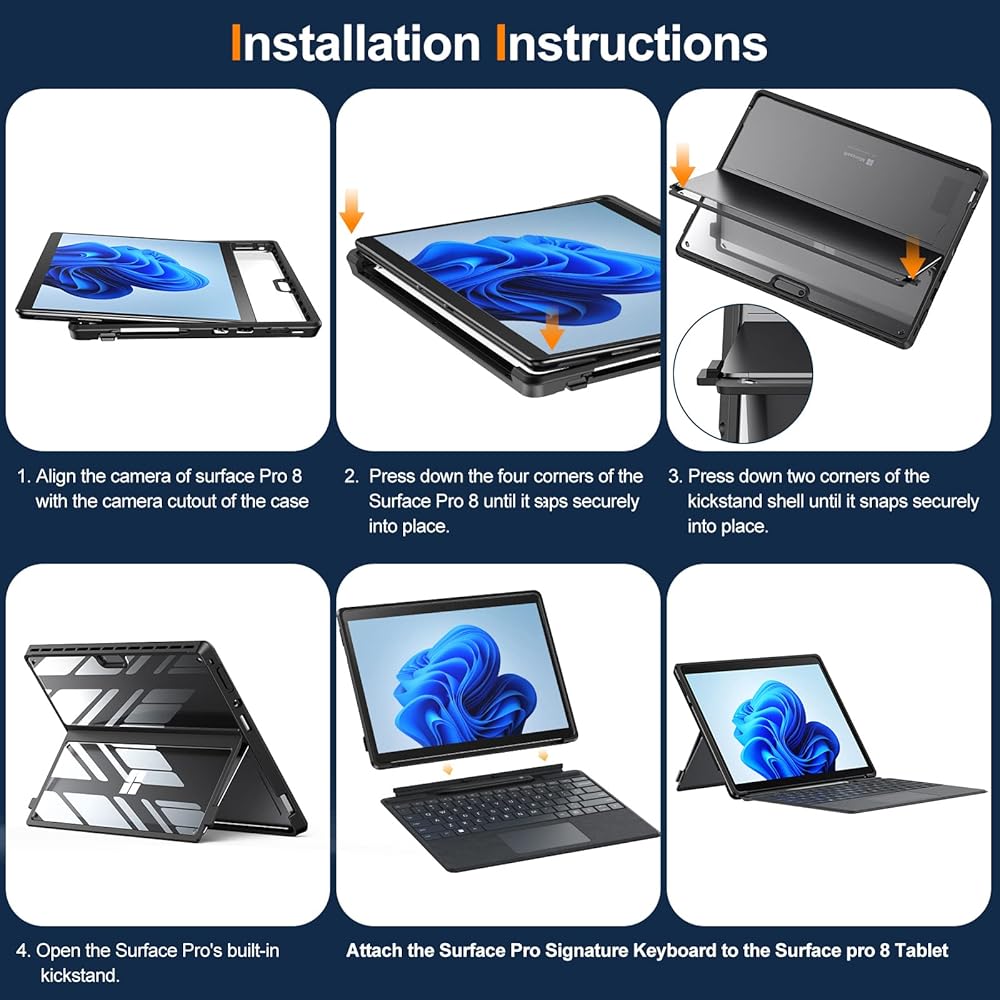 Installation Instructions

1. Align the camera of surface Pro 8 with the camera cutout of the case

2. Press down the four corners of the Surface Pro 8 until it saps securely into place.

3. Press down two corners of the kickstand shell until it snaps securely into place.

4. Open the Surface Pro's built-in kickstand.

Attach the Surface Pro Signature Keyboard to the Surface pro 8 Tablet