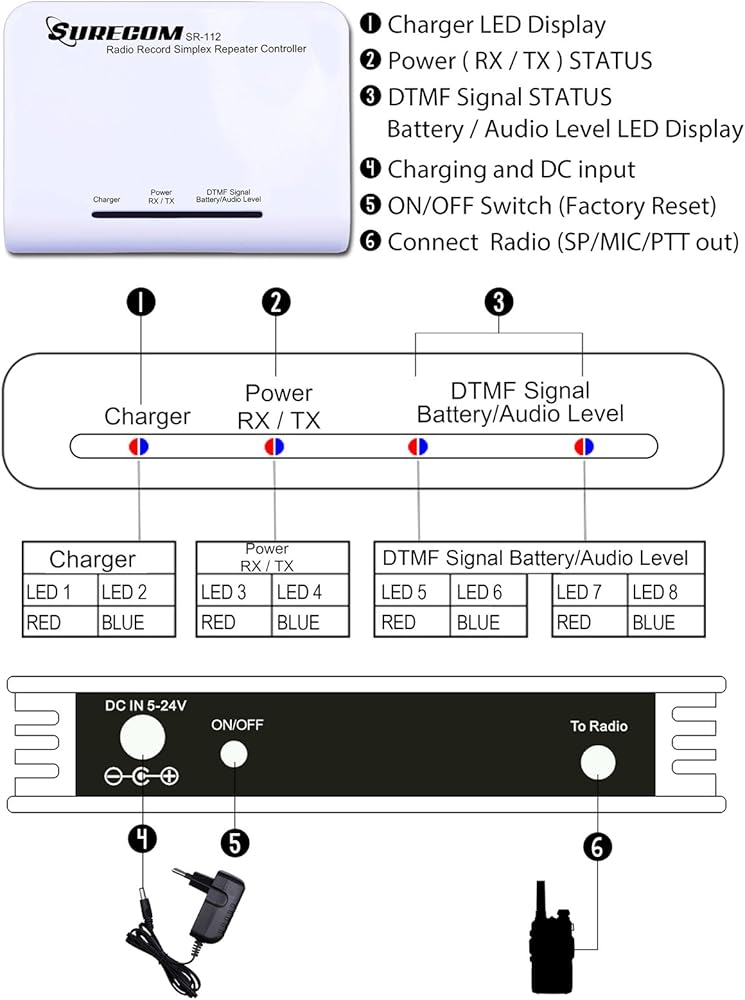 SURECOM SR-112
Radio Record Simplex Repeater Controller

Charger
Power RX / TX
DTMF Signal Battery/Audio Level

❶ Charger LED Display
❷ Power ( RX / TX ) STATUS
❸ DTMF Signal STATUS Battery / Audio Level LED Display
❹ Charging and DC input
❺ ON/OFF Switch (Factory Reset)
❻ Connect Radio (SP/MIC/PTT out)

❶ ❷ ❸

Charger
Power RX / TX
DTMF Signal Battery/Audio Level

| Charger | |
|---|---|
| LED 1 | LED 2 |
| RED | BLUE |

| Power RX / TX | |
|---|---|
| LED 3 | LED 4 |
| RED | BLUE |

| DTMF Signal Battery/Audio Level | | | |
|---|---|---|---|
| LED 5 | LED 6 | LED 7 | LED 8 |
| RED | BLUE | RED | BLUE |

DC IN 5-24V
ON/OFF
To Radio

❹ ❺ ❻