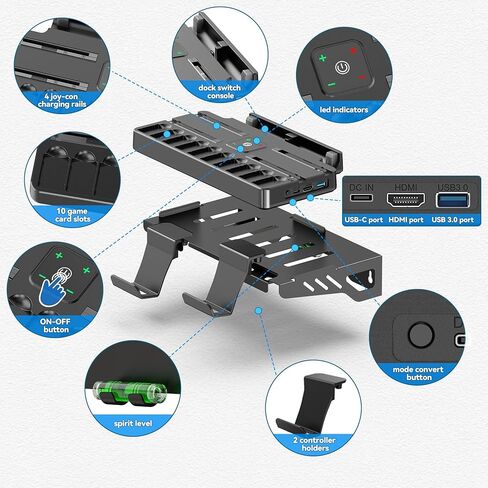 4 joy-con charging rails

dock switch console

led indicators

10 game card slots

DC IN HDMI USB3.0

USB-C port HDMI port USB 3.0 port

ON-OFF button

mode convert button

spirit level

2 controller holders