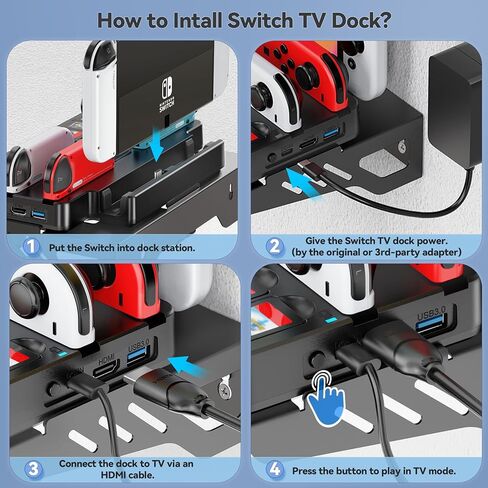 How to Intall Switch TV Dock?

NINTENDO SWITCH

1 Put the Switch into dock station.

2 Give the Switch TV dock power. (by the original or 3rd-party adapter)

HDMI USB3.0

3 Connect the dock to TV via an HDMI cable.

USB3.0

4 Press the button to play in TV mode.