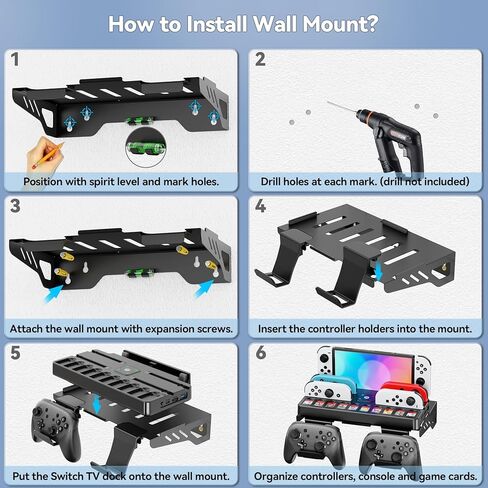 How to Install Wall Mount?

1

Position with spirit level and mark holes.

2

Drill holes at each mark. (drill not included)

3

Attach the wall mount with expansion screws.

4

Insert the controller holders into the mount.

5

Put the Switch TV dock onto the wall mount.

6

Organize controllers, console and game cards.