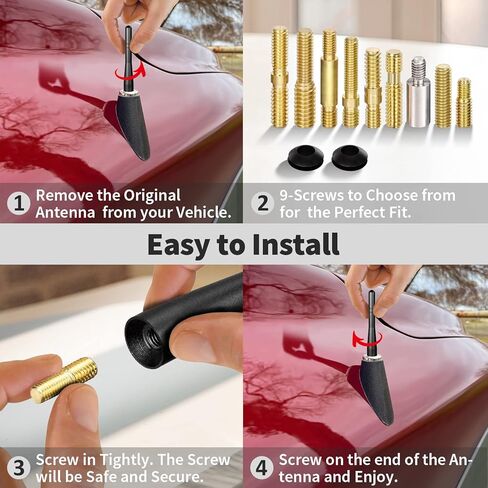 1 Remove the Original Antenna from your Vehicle.

2 9-Screws to Choose from for the Perfect Fit.

Easy to Install

3 Screw in Tightly. The Screw will be Safe and Secure.

4 Screw on the end of the Antenna and Enjoy.