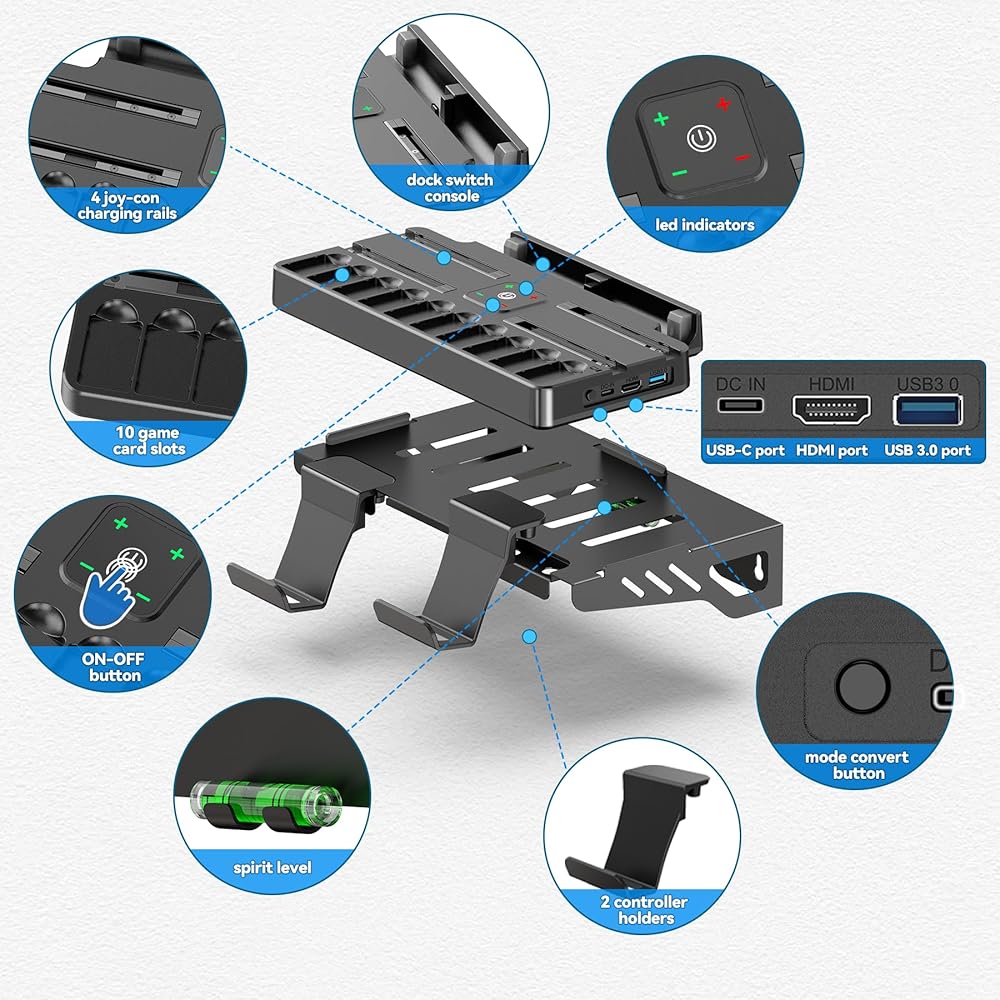 4 joy-con charging rails

dock switch console

led indicators

10 game card slots

DC IN
HDMI
USB3.0

USB-C port
HDMI port
USB 3.0 port

ON-OFF button

mode convert button

spirit level

2 controller holders