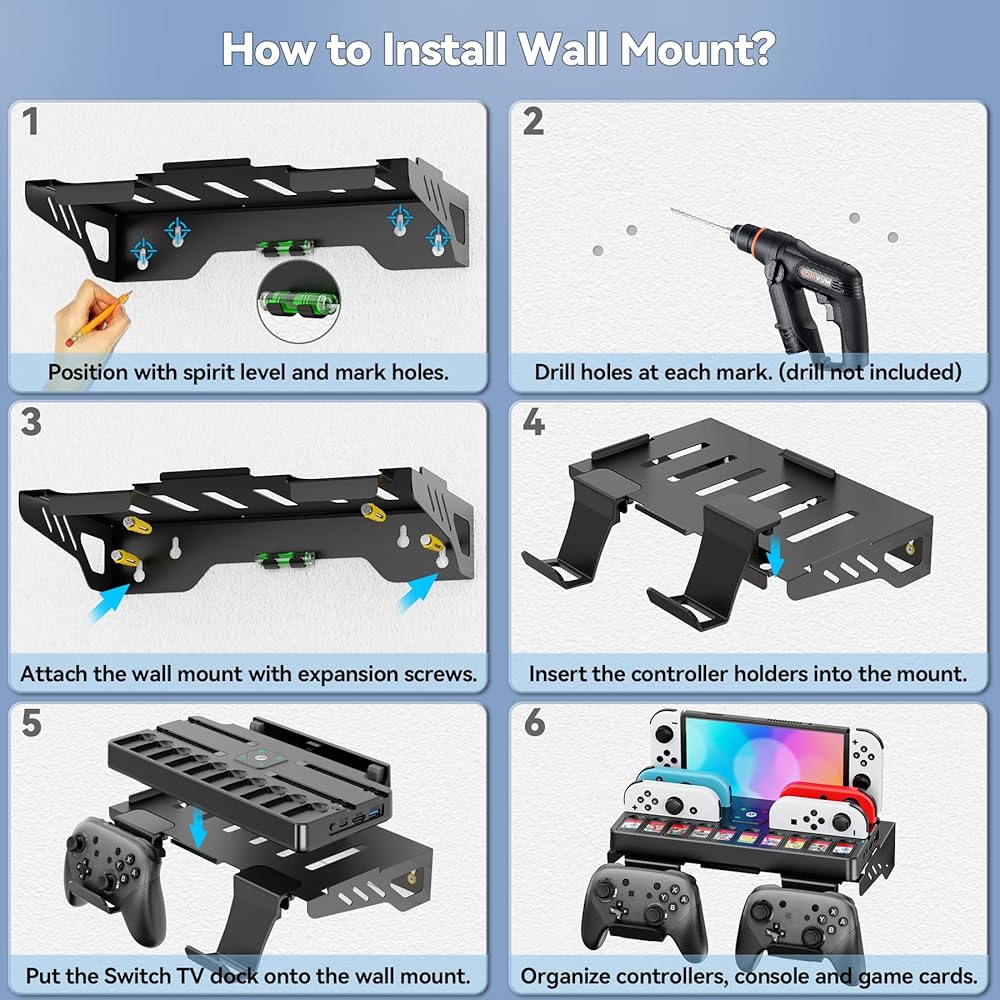 How to Install Wall Mount?

1

Position with spirit level and mark holes.

2

Drill holes at each mark. (drill not included)

3

Attach the wall mount with expansion screws.

4

Insert the controller holders into the mount.

5

Put the Switch TV dock onto the wall mount.

6

Organize controllers, console and game cards.