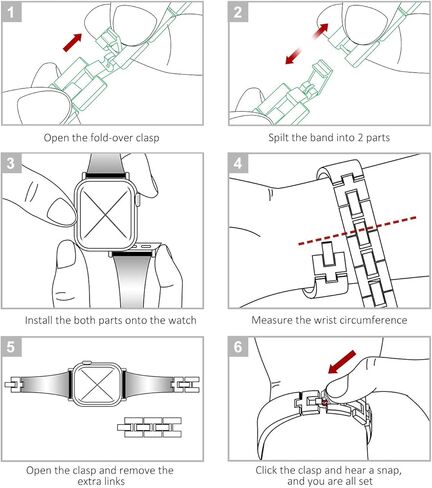 1

Open the fold-over clasp

2

Spilt the band into 2 parts

3

Install the both parts onto the watch

4

Measure the wrist circumference

5

Open the clasp and remove the extra links

6

Click the clasp and hear a snap, and you are all set