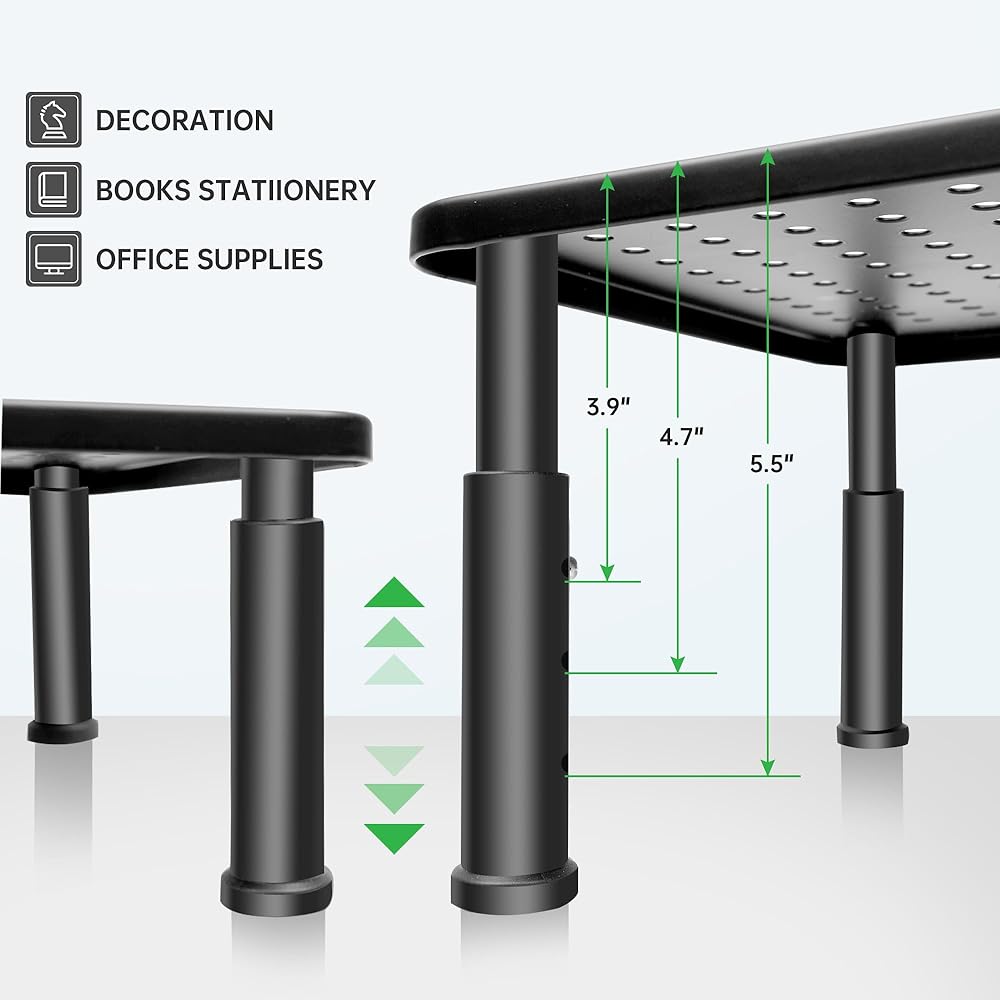 DECORATION
BOOKS STATIIONERY
OFFICE SUPPLIES

3.9"
4.7"
5.5"