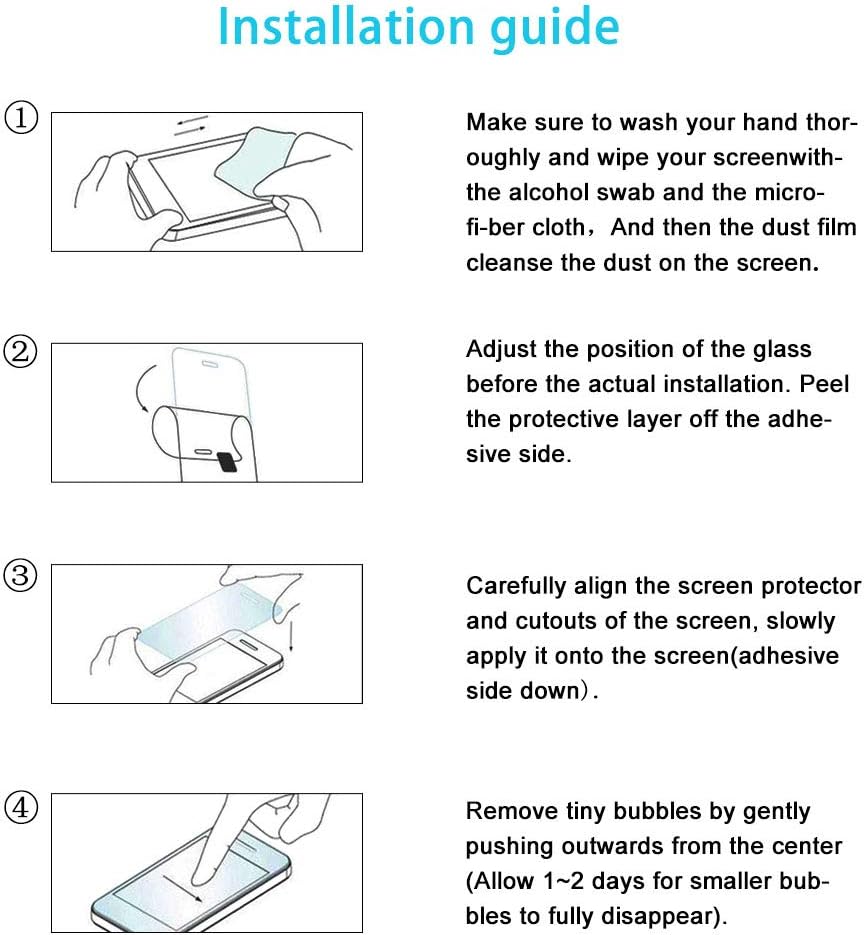 Installation guide

①

Make sure to wash your hand thoroughly and wipe your screenwiththe alcohol swab and the microfi-ber cloth，And then the dust film cleanse the dust on the screen.

②

Adjust the position of the glass before the actual installation. Peel the protective layer off the adhesive side.

③

Carefully align the screen protector and cutouts of the screen, slowly apply it onto the screen(adhesive side down）.

④

Remove tiny bubbles by gently pushing outwards from the center (Allow 1~2 days for smaller bubbles to fully disappear).