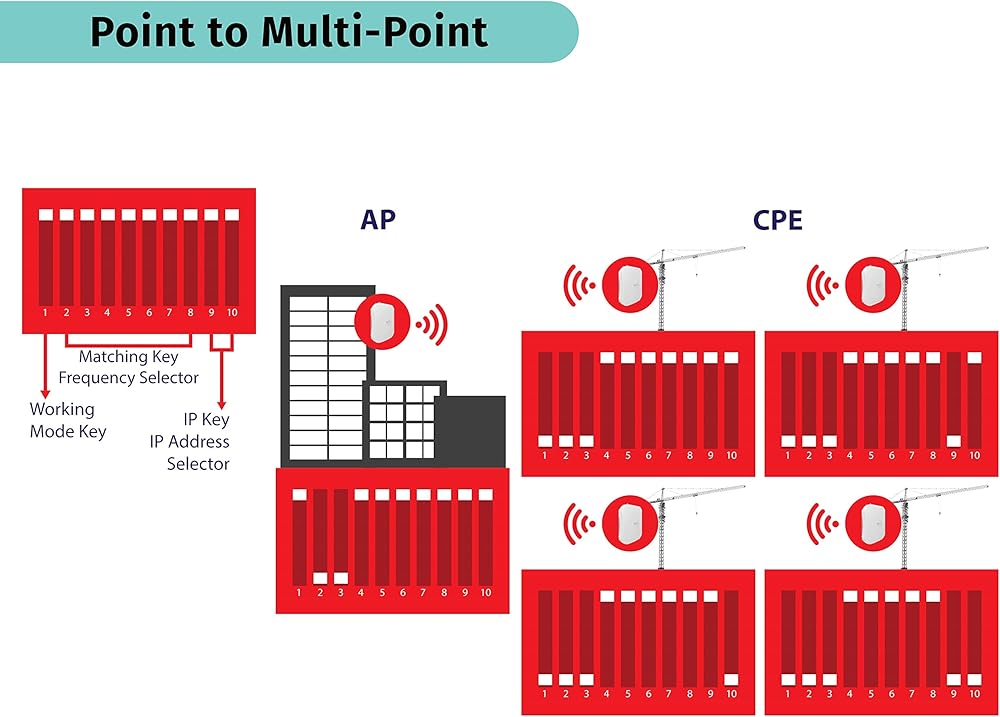 Point to Multi-Point

1 2 3 4 5 6 7 8 9 10

Matching Key
Frequency Selector

Working
Mode Key

IP Key
IP Address
Selector

AP

1 2 3 4 5 6 7 8 9 10

CPE

1 2 3 4 5 6 7 8 9 10

1 2 3 4 5 6 7 8 9 10

1 2 3 4 5 6 7 8 9 10

1 2 3 4 5 6 7 8 9 10