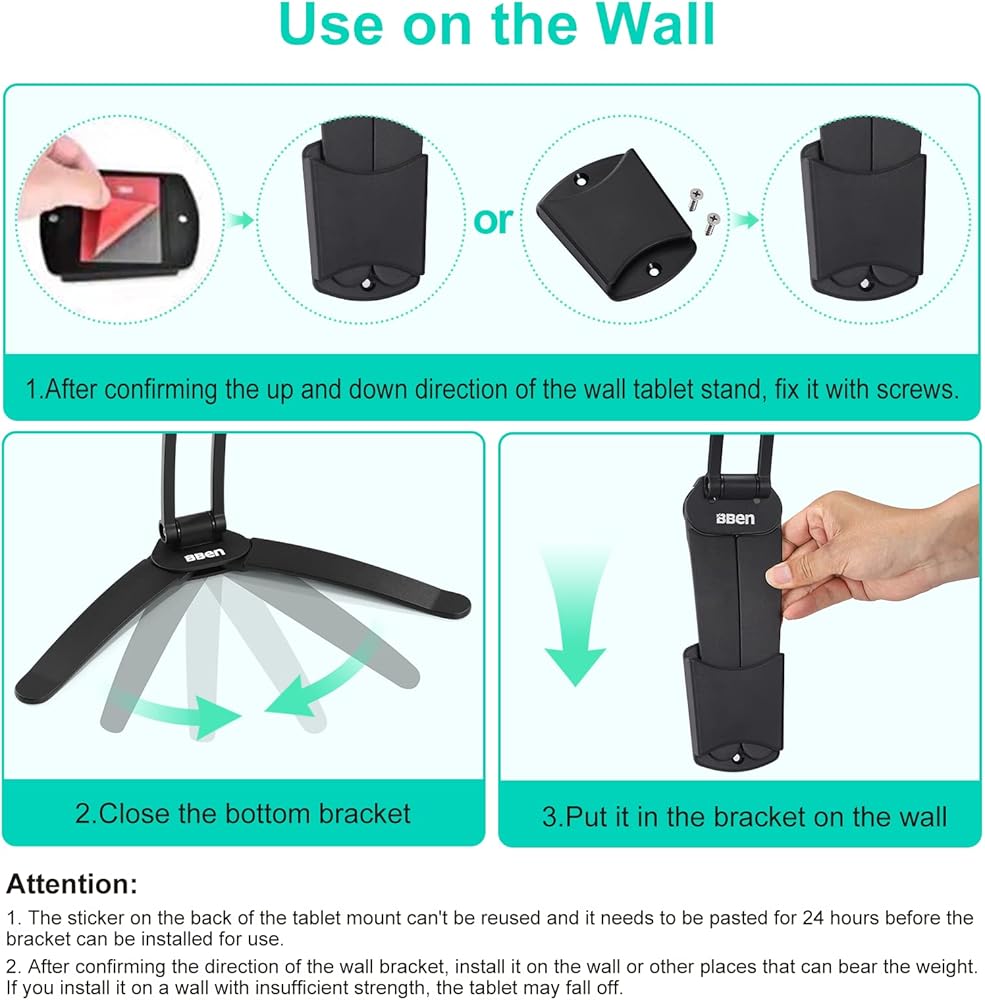 Use on the Wall

or

1.After confirming the up and down direction of the wall tablet stand, fix it with screws.

BBen

2.Close the bottom bracket

BBen

3.Put it in the bracket on the wall

Attention:

1. The sticker on the back of the tablet mount can't be reused and it needs to be pasted for 24 hours before the bracket can be installed for use.

2. After confirming the direction of the wall bracket, install it on the wall or other places that can bear the weight. If you install it on a wall with insufficient strength, the tablet may fall off.