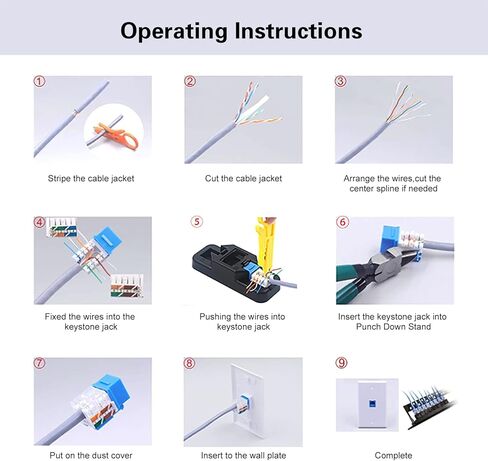 Operating Instructions

①

Stripe the cable jacket

②

Cut the cable jacket

③

Arrange the wires,cut the center spline if needed

④

Fixed the wires into the keystone jack

⑤

Pushing the wires into keystone jack

⑥

Insert the keystone jack into Punch Down Stand

⑦

Put on the dust cover

⑧

Insert to the wall plate

⑨

Complete