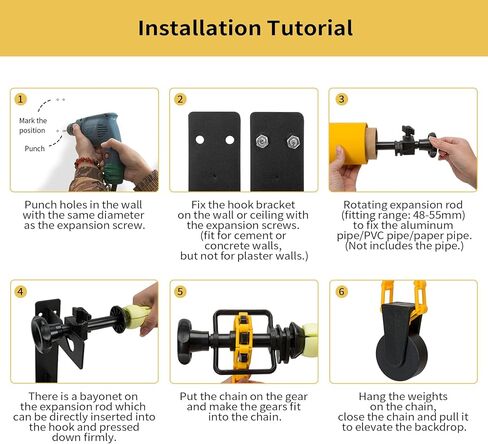 Installation Tutorial

1

Mark the position

Punch

Punch holes in the wall with the same diameter as the expansion screw.

2

Fix the hook bracket on the wall or ceiling with the expansion screws. (fit for cement or concrete walls, but not for plaster walls.)

3

Rotating expansion rod (fitting range: 48-55mm) to fix the aluminum pipe/PVC pipe/paper pipe. (Not includes the pipe.)

4

There is a bayonet on the expansion rod which can be directly inserted into the hook and pressed down firmly.

5

Put the chain on the gear and make the gears fit into the chain.

6

Hang the weights on the chain, close the chain and pull it to elevate the backdrop.