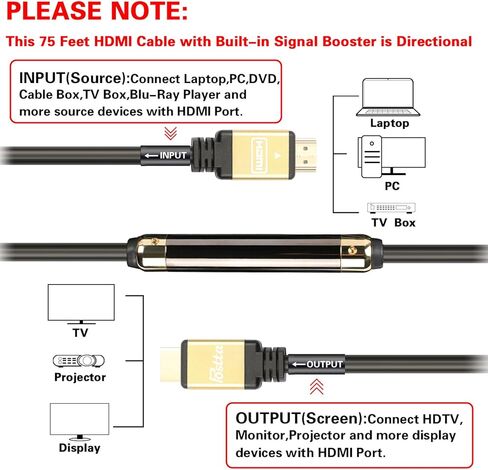 PLEASE NOTE:

This 75 Feet HDMI Cable with Built-in Signal Booster is Directional

INPUT(Source):Connect Laptop,PC,DVD, Cable Box,TV Box,Blu-Ray Player and more source devices with HDMI Port.

←INPUT

HDMI

Laptop

PC

TV Box

TV

Projector

Display

Postta

←OUTPUT

OUTPUT(Screen):Connect HDTV, Monitor,Projector and more display devices with HDMI Port.