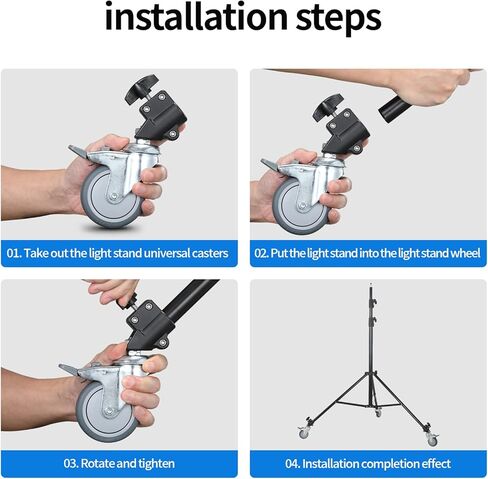 installation steps

01. Take out the light stand universal casters

02. Put the light stand into the light stand wheel

03. Rotate and tighten

04. Installation completion effect