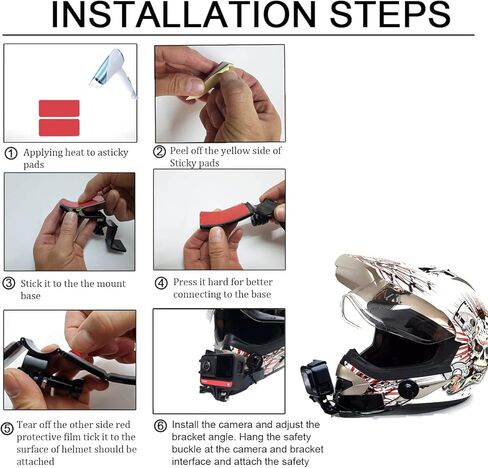 INSTALLATION STEPS

① Applying heat to asticky pads

② Peel off the yellow side of Sticky pads

③ Stick it to the the mount base

④ Press it hard for better connecting to the base

⑤ Tear off the other side red protective film tick it to the surface of helmet should be attached

⑥ Install the camera and adjust the bracket angle. Hang the safety buckle at the camera and bracket interface and attach the safety