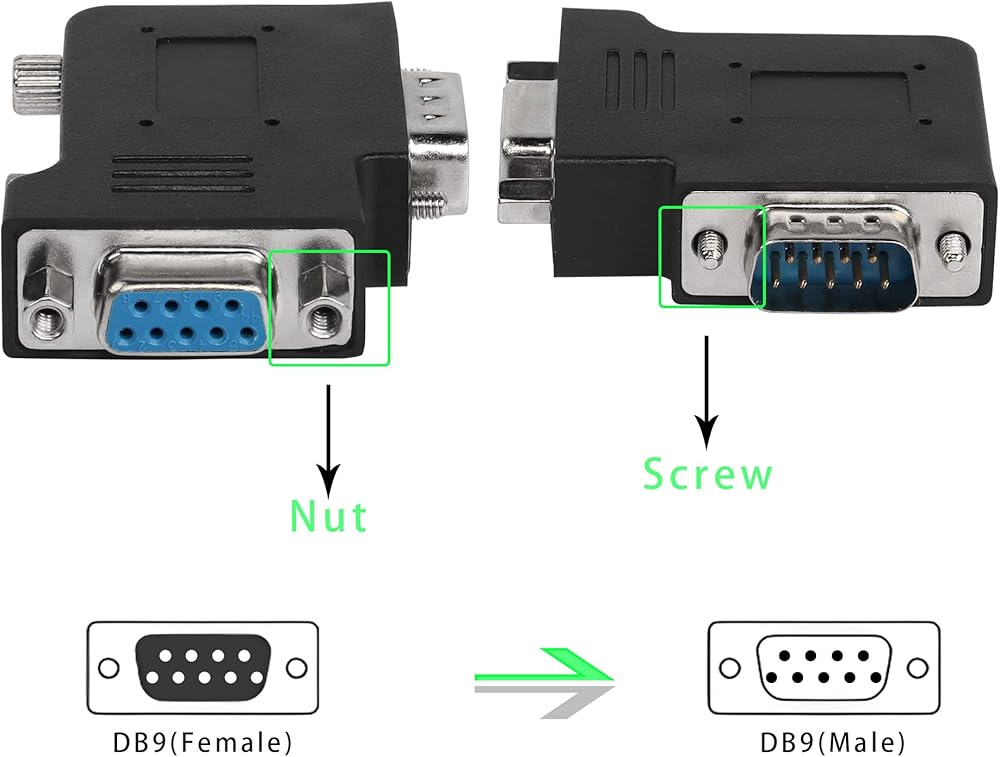 Nut

Screw

DB9(Female)

DB9(Male)