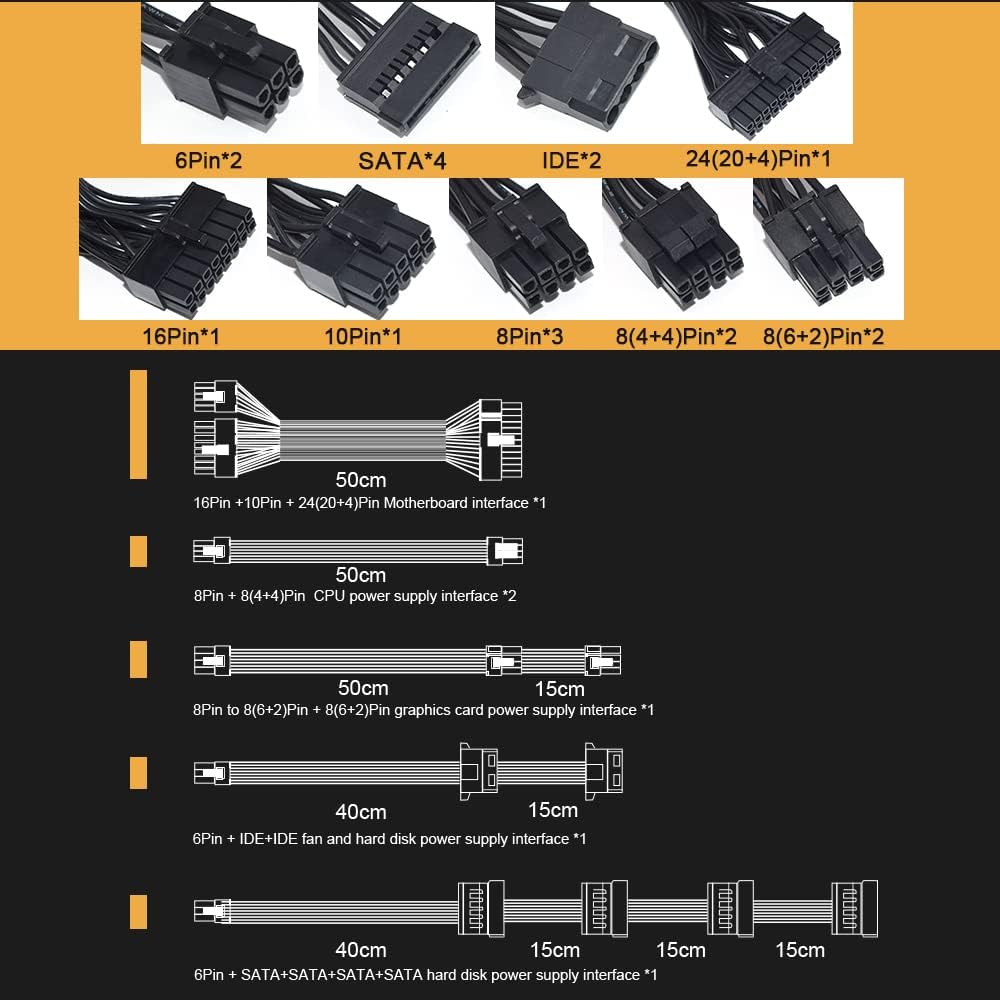 6Pin*2
SATA*4
IDE*2
24(20+4)Pin*1

16Pin*1
10Pin*1
8Pin*3
8(4+4)Pin*2
8(6+2)Pin*2

50cm
16Pin +10Pin + 24(20+4)Pin Motherboard interface *1

50cm
8Pin + 8(4+4)Pin CPU power supply interface *2

50cm
15cm
8Pin to 8(6+2)Pin + 8(6+2)Pin graphics card power supply interface *1

40cm
15cm
6Pin + IDE+IDE fan and hard disk power supply interface *1

40cm
15cm
15cm
15cm
6Pin + SATA+SATA+SATA+SATA hard disk power supply interface *1