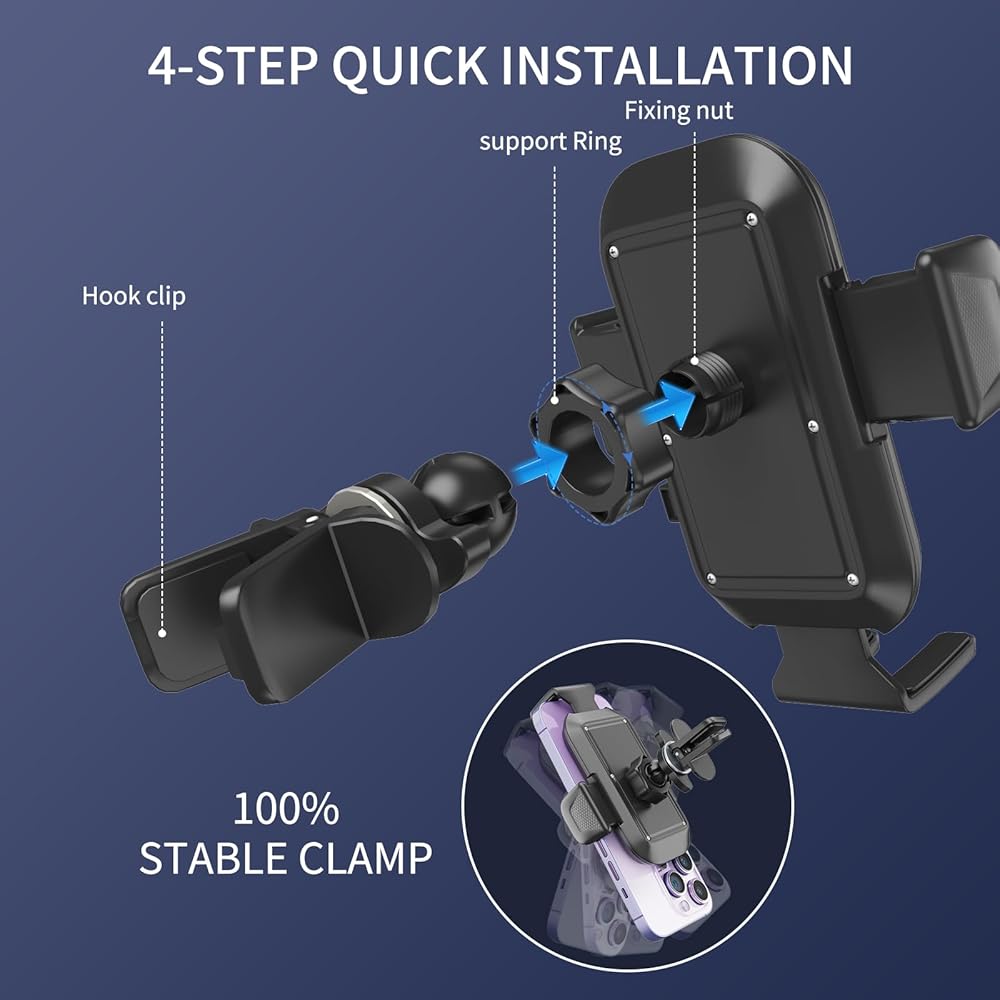 4-STEP QUICK INSTALLATION

Fixing nut

support Ring

Hook clip

100%
STABLE CLAMP