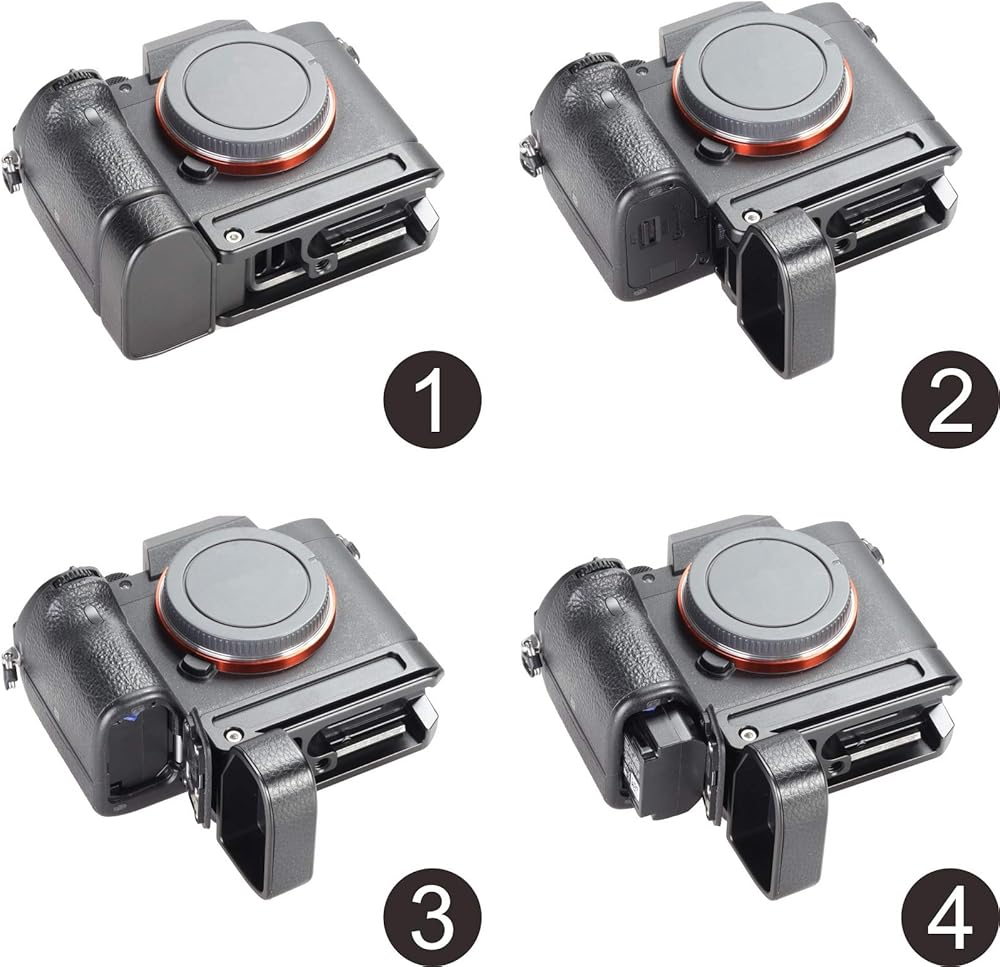 1

2

3

4