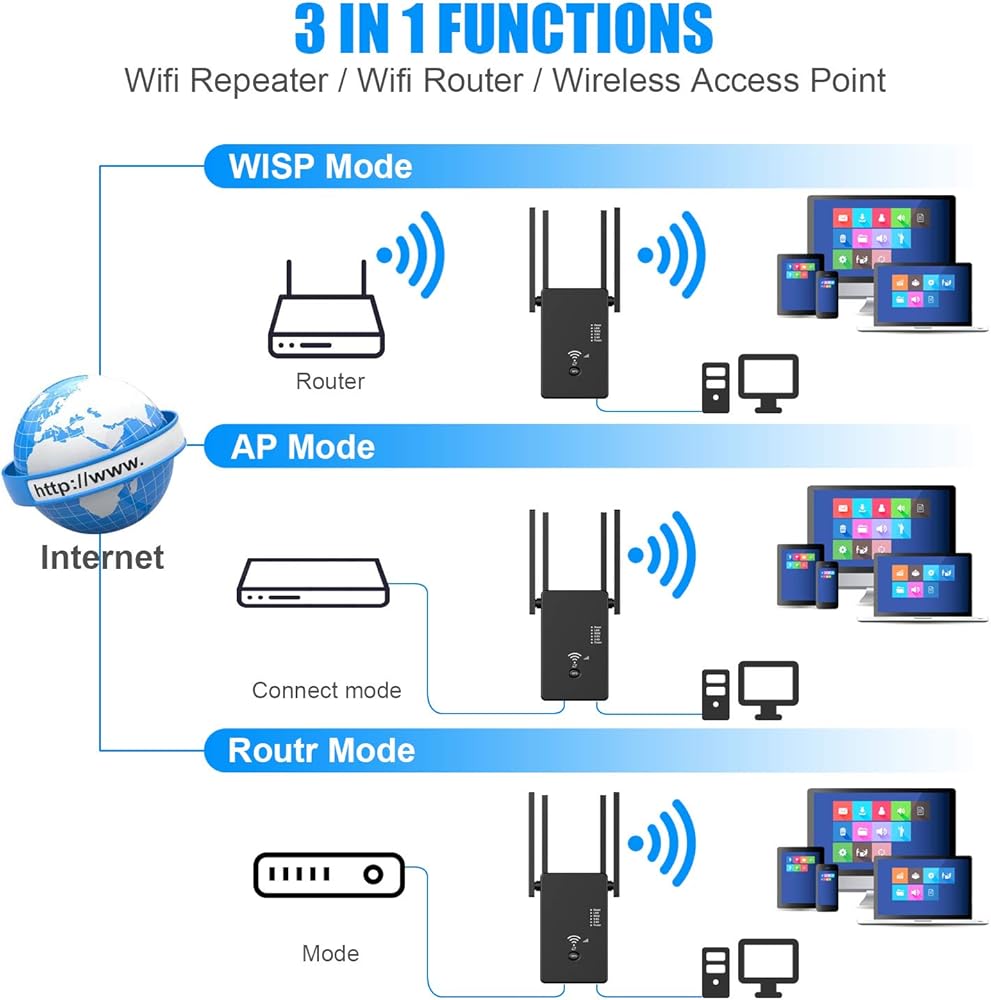 3 IN 1 FUNCTIONS
Wifi Repeater / Wifi Router / Wireless Access Point

WISP Mode

Router

http://www.

Internet

AP Mode

Connect mode

Routr Mode

Mode