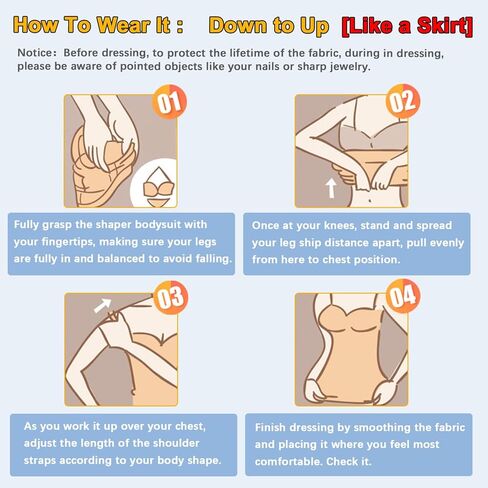 How To Wear It : Down to Up [Like a Skirt]

Notice: Before dressing, to protect the lifetime of the fabric, during in dressing, please be aware of pointed objects like your nails or sharp jewelry.

01

Fully grasp the shaper bodysuit with your fingertips, making sure your legs are fully in and balanced to avoid falling.

02

Once at your knees, stand and spread your leg ship distance apart, pull evenly from here to chest position.

03

As you work it up over your chest, adjust the length of the shoulder straps according to your body shape.

04

Finish dressing by smoothing the fabric and placing it where you feel most comfortable. Check it.