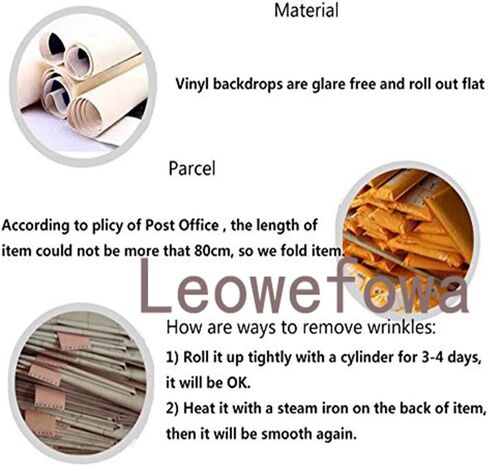 Material

Vinyl backdrops are glare free and roll out flat

Parcel

According to plicy of Post Office , the length of item could not be more that 80cm, so we fold item.

Leowefowa

How are ways to remove wrinkles:

1) Roll it up tightly with a cylinder for 3-4 days, it will be OK.

2) Heat it with a steam iron on the back of item, then it will be smooth again.