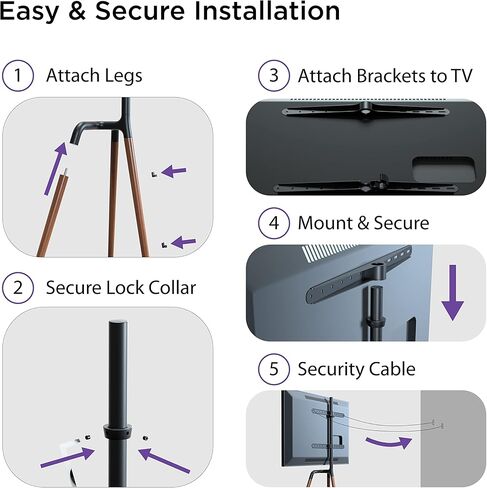 Easy & Secure Installation

1 Attach Legs

2 Secure Lock Collar

3 Attach Brackets to TV

4 Mount & Secure

5 Security Cable