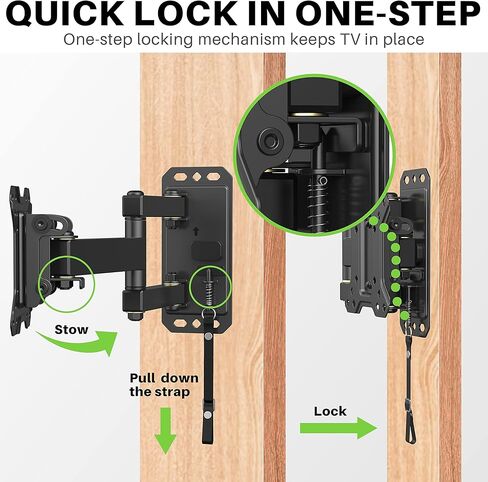 QUICK LOCK IN ONE-STEP
One-step locking mechanism keeps TV in place

Stow

Pull down the strap

Lock