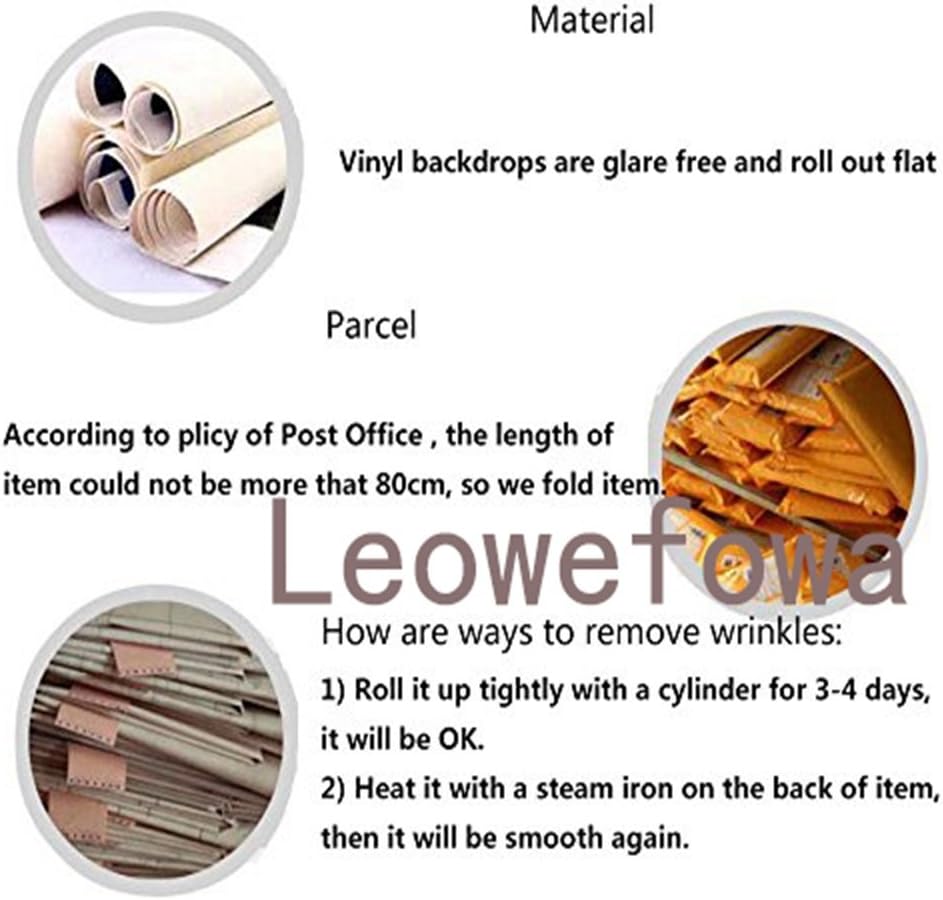 Material

Vinyl backdrops are glare free and roll out flat

Parcel

According to plicy of Post Office , the length of item could not be more that 80cm, so we fold item.

Leowefowa

How are ways to remove wrinkles:

1) Roll it up tightly with a cylinder for 3-4 days, it will be OK.

2) Heat it with a steam iron on the back of item, then it will be smooth again.