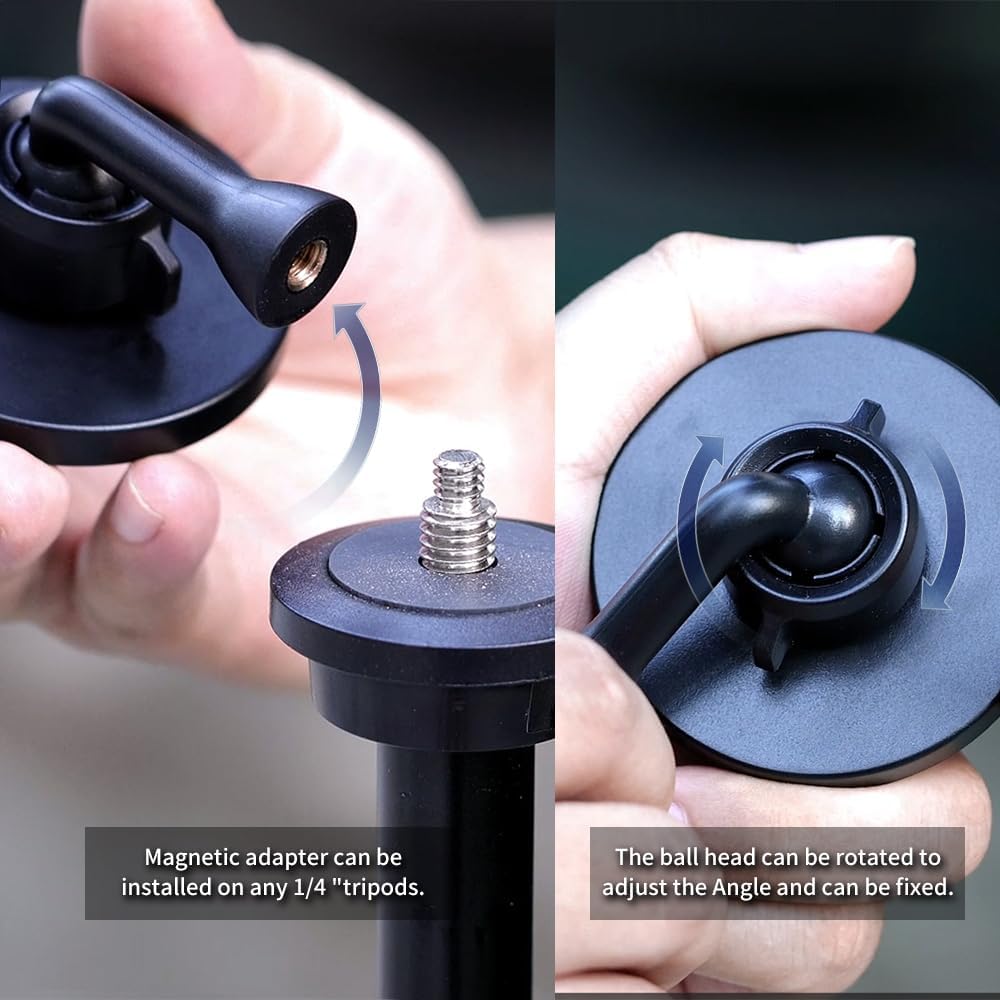 Magnetic adapter can be installed on any 1/4 "tripods.

The ball head can be rotated to adjust the Angle and can be fixed.