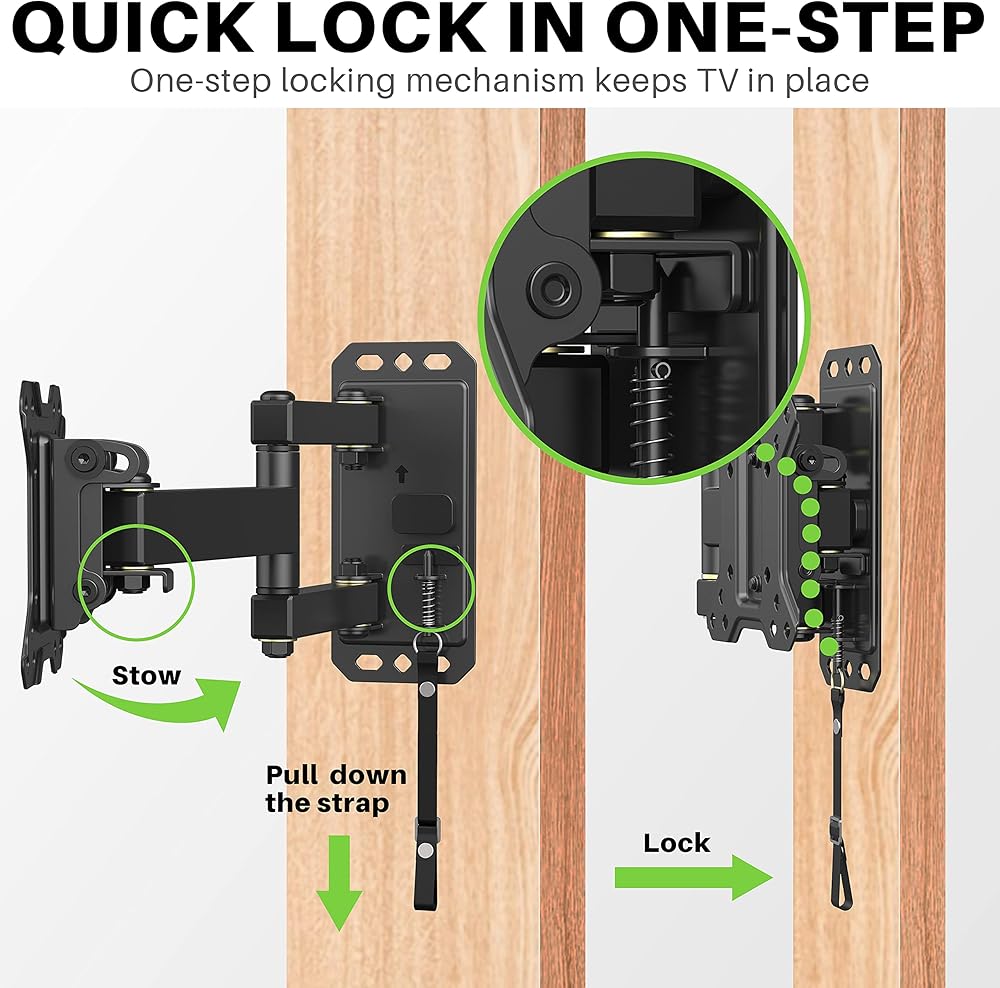 QUICK LOCK IN ONE-STEP
One-step locking mechanism keeps TV in place

Stow

Pull down the strap

Lock