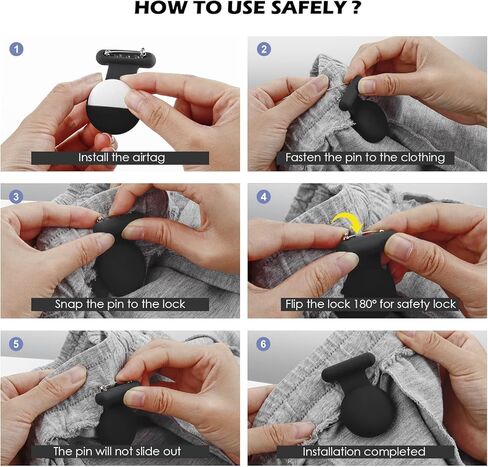 HOW TO USE SAFELY ?

1
Install the airtag

2
Fasten the pin to the clothing

3
Snap the pin to the lock

4
Flip the lock 180° for safety lock

5
The pin will not slide out

6
Installation completed