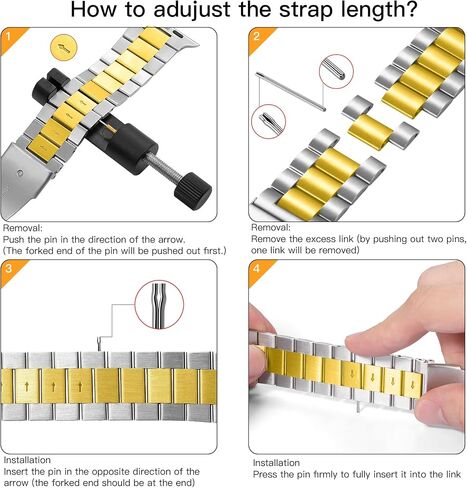 How to adujust the strap length?

1

Removal:
Push the pin in the direction of the arrow. (The forked end of the pin will be pushed out first.)

2

Removal:
Remove the excess link (by pushing out two pins, one link will be removed)

3

Installation
Insert the pin in the opposite direction of the arrow (the forked end should be at the end)

4

Installation
Press the pin firmly to fully insert it into the link